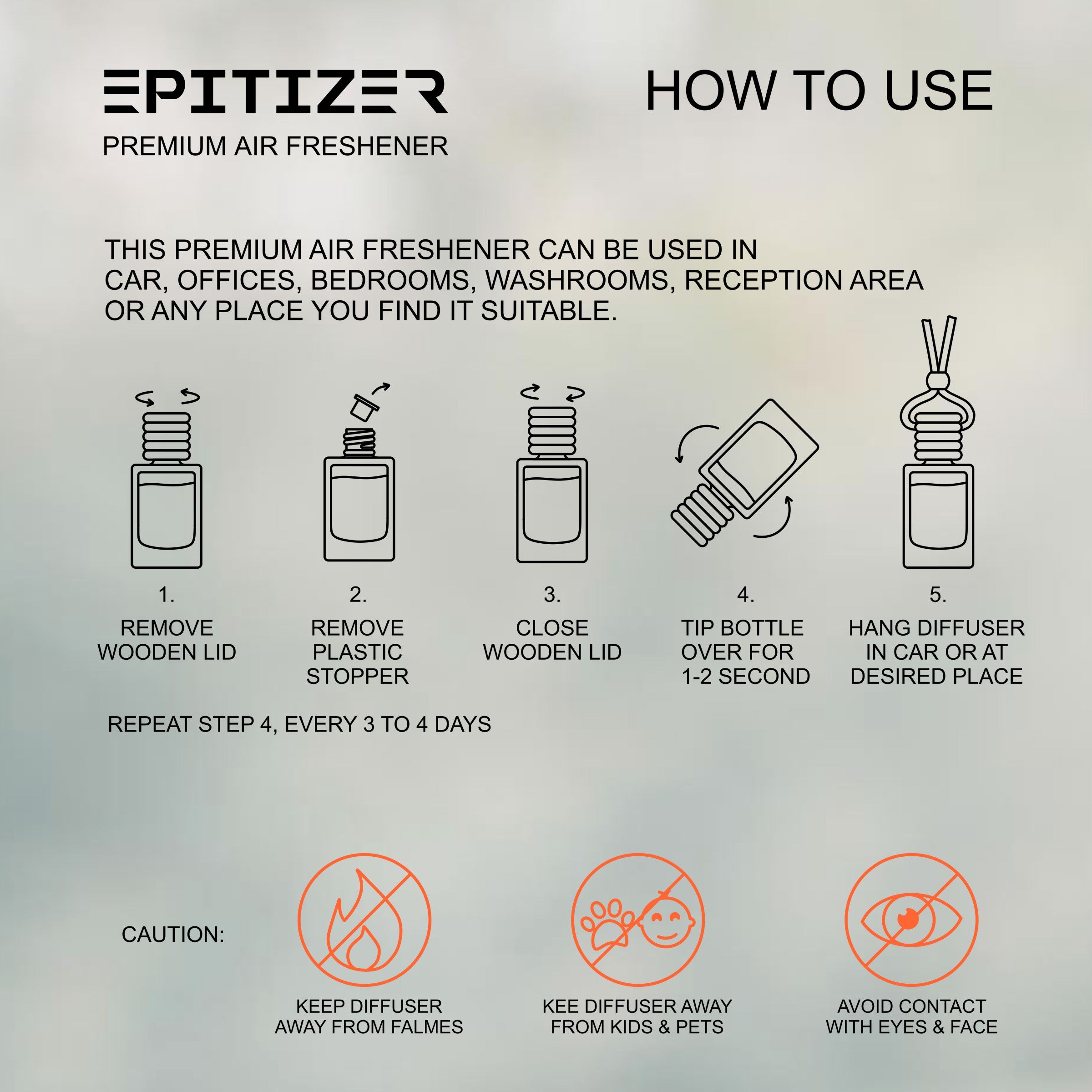 EPITIZER
PREMIUM AIR FRESHENER

HOW TO USE

THIS PREMIUM AIR FRESHENER CAN BE USED IN CAR, OFFICES, BEDROOMS, WASHROOMS, RECEPTION AREA OR ANY PLACE YOU FIND IT SUITABLE.

1.
REMOVE WOODEN LID

2.
REMOVE PLASTIC STOPPER

3.
CLOSE WOODEN LID

4.
TIP BOTTLE OVER FOR 1-2 SECOND

5.
HANG DIFFUSER IN CAR OR AT DESIRED PLACE

REPEAT STEP 4, EVERY 3 TO 4 DAYS

CAUTION:

KEEP DIFFUSER AWAY FROM FALMES

KEE DIFFUSER AWAY FROM KIDS & PETS

AVOID CONTACT WITH EYES & FACE